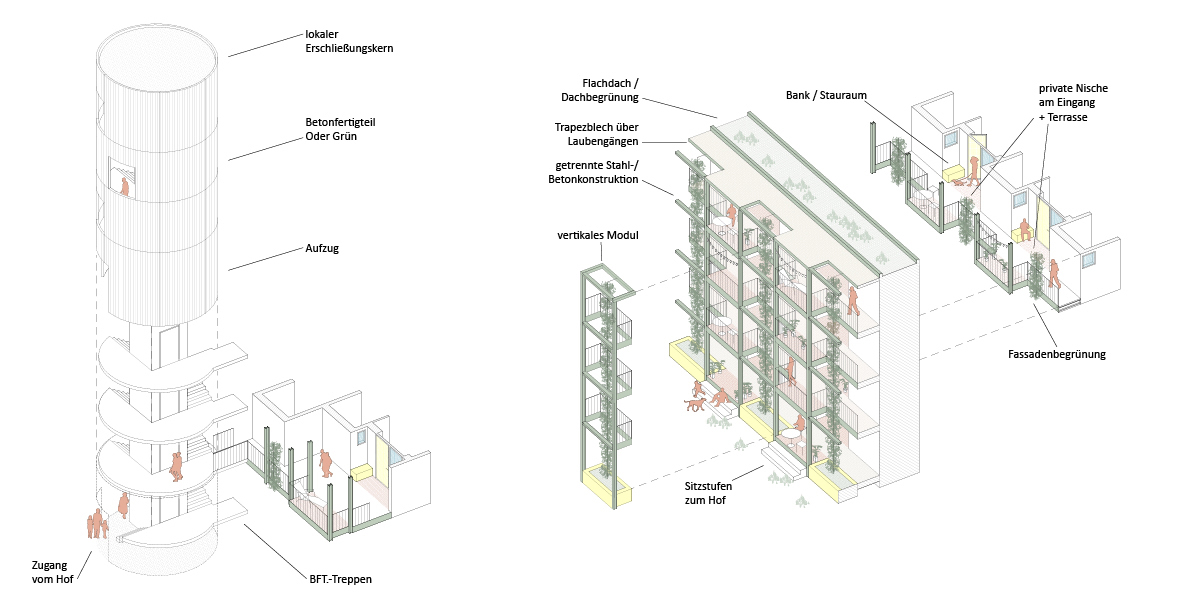 lokaler Erschließungskern

Betonfertigteil Oder Grün

Aufzug

Zugang vom Hof

BFT.-Treppen

Flachdach / Dachbegrünung

Trapezblech über Laubengängen

getrennte Stahl-/ Betonkonstruktion

vertikales Modul

Sitzstufen zum Hof

Bank / Stauraum

private Nische am Eingang + Terrasse

Fassadenbegrünung